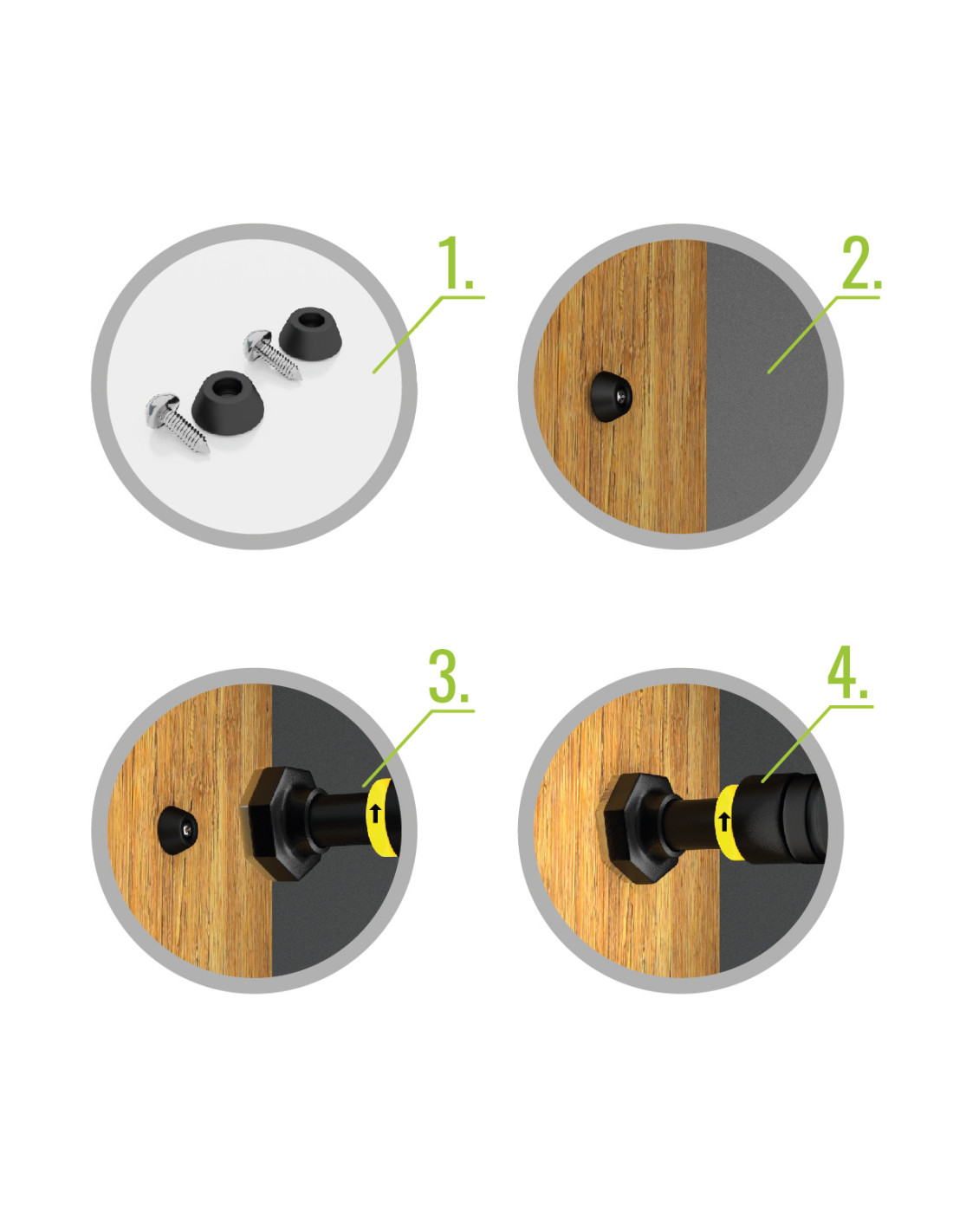 1.

2.

3.

4.