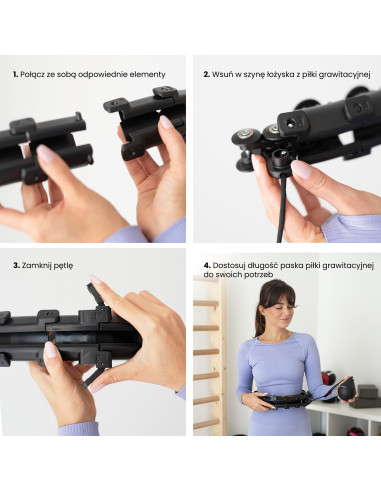 1. Połącz ze sobą odpowiednie elementy

2. Wsuń w szynę łożyska z piłki grawitacyjnej

3. Zamknij pętlę

4. Dostosuj długość paska piłki grawitacyjnej do swoich potrzeb